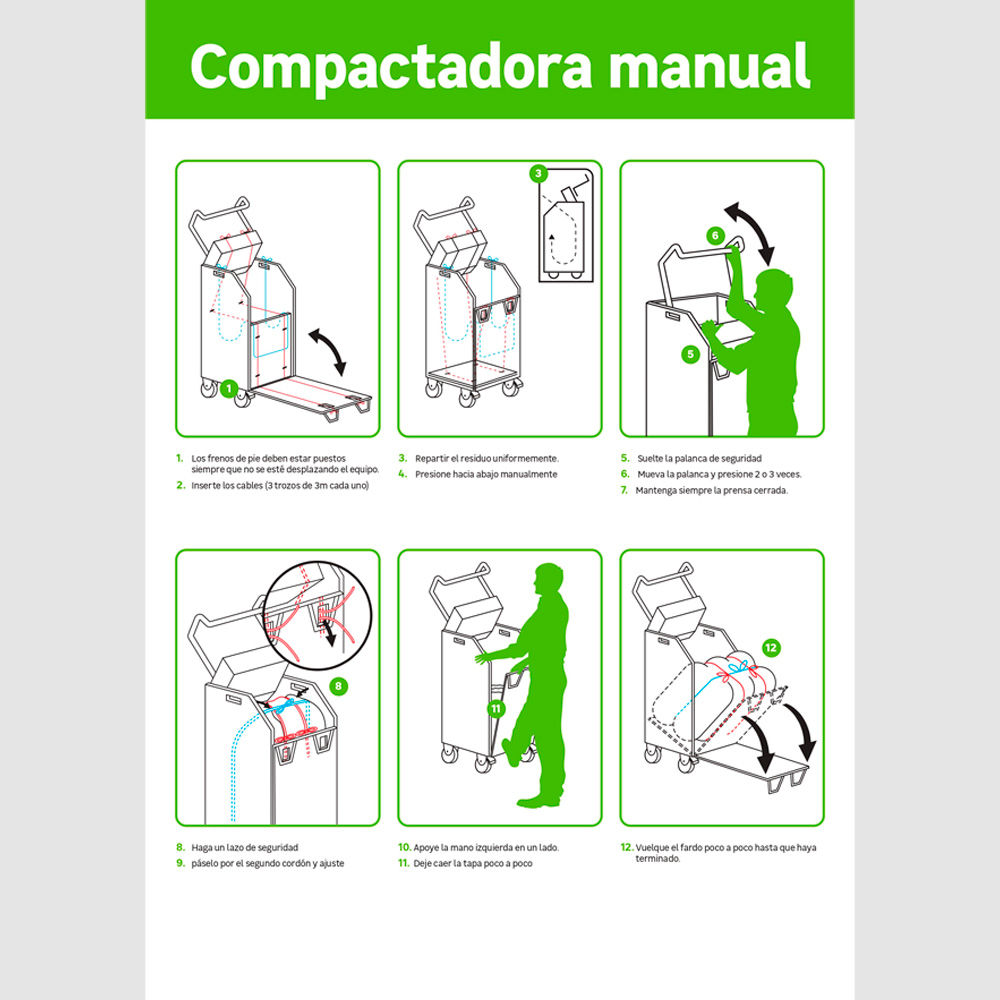 Compactadora manual

1

3

6

5

1. Los frenos de pie deben estar puestos siempre que no se esté desplazando el equipo.
2. Inserte los cables (3 trozos de 3m cada uno)

3. Repartir el residuo uniformemente.
4. Presione hacia abajo manualmente

5. Suelte la palanca de seguridad
6. Mueva la palanca y presione 2 o 3 veces.
7. Mantenga siempre la prensa cerrada.

8

11

12

8. Haga un lazo de seguridad
9. páselo por el segundo cordón y ajuste

10. Apoye la mano izquierda en un lado.
11. Deje caer la tapa poco a poco

12. Vuelque el fardo poco a poco hasta que haya terminado.